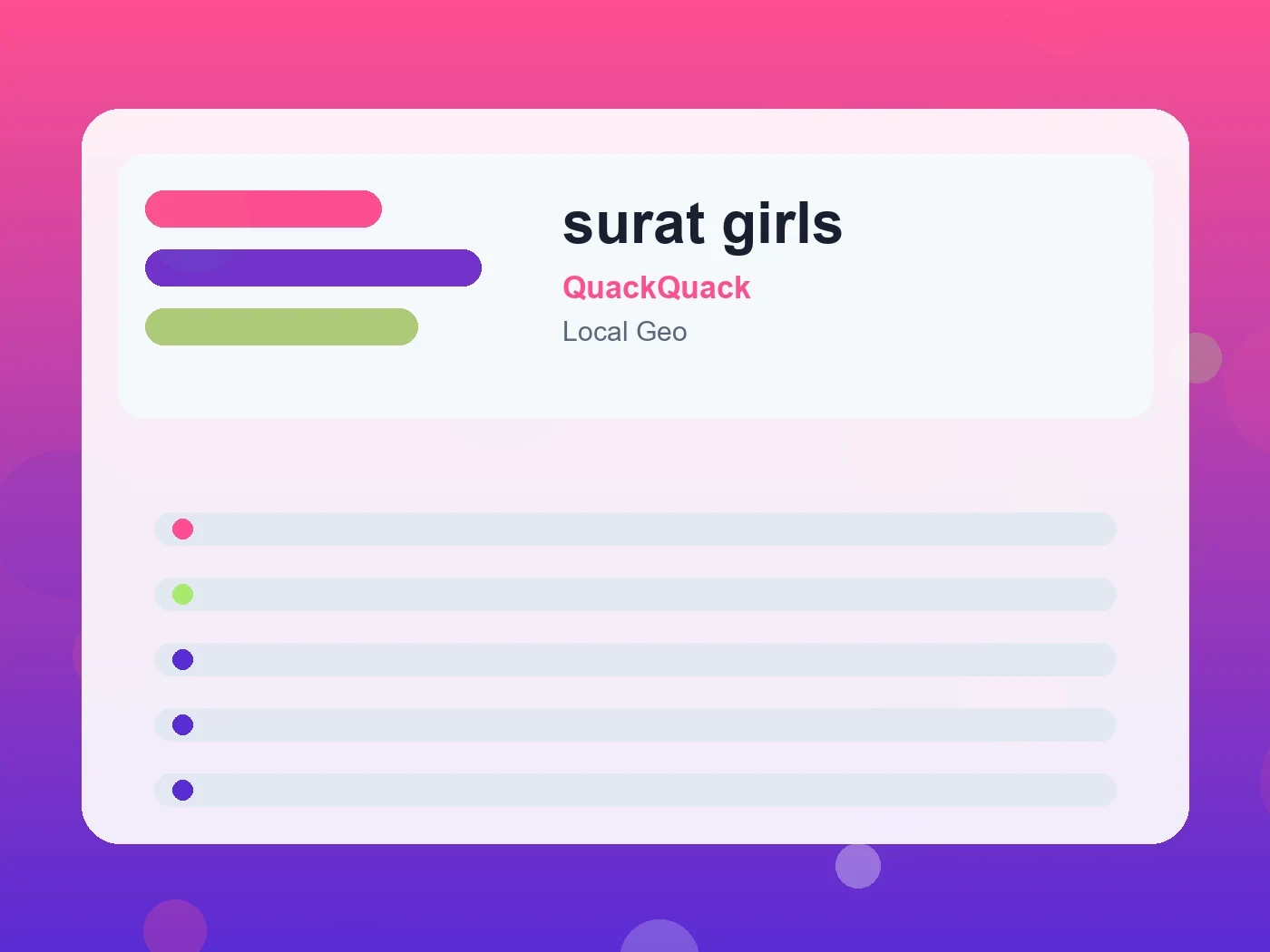 surat girls
QuackQuack
Local Geo