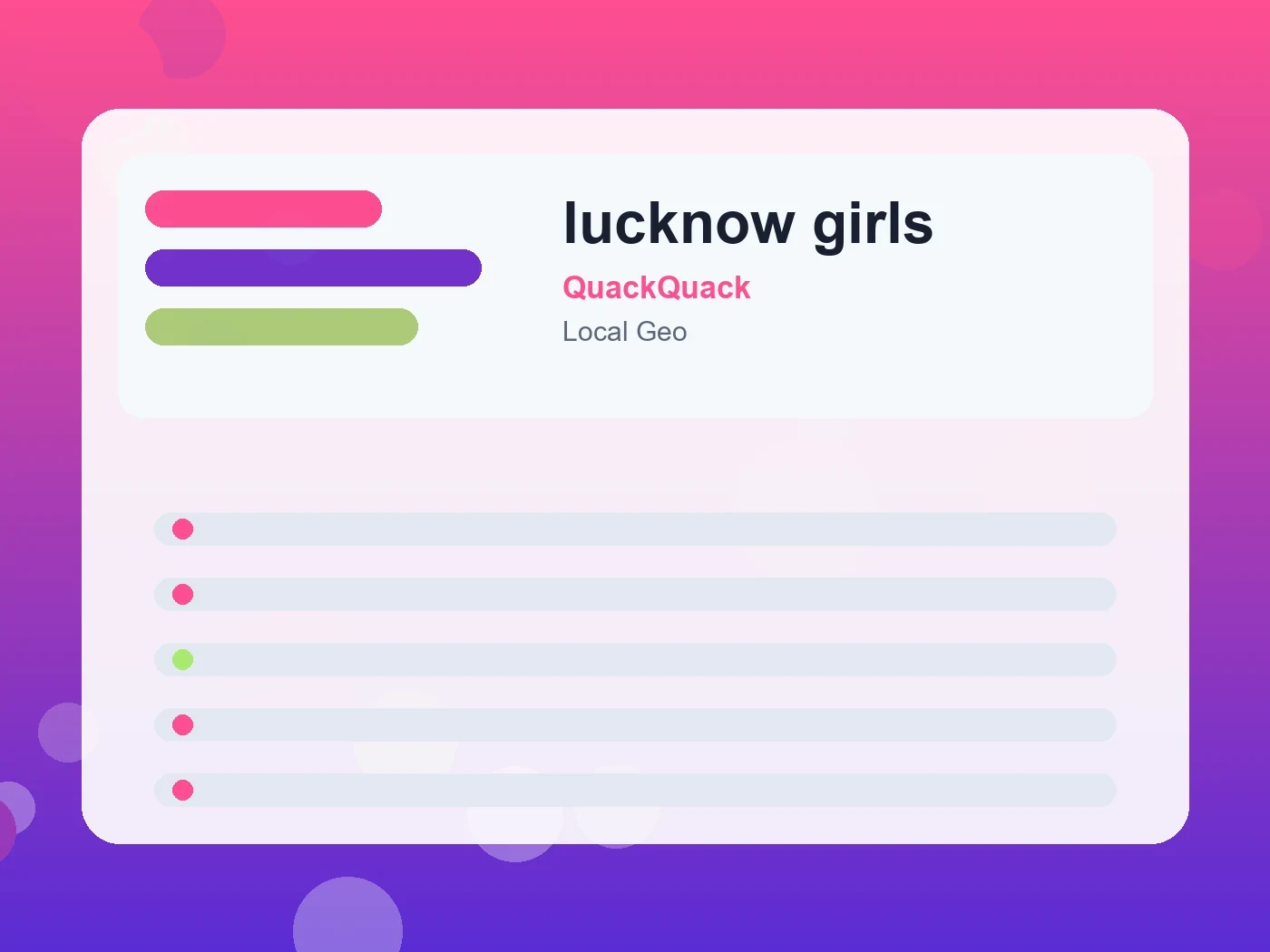 lucknow girls

QuackQuack

Local Geo